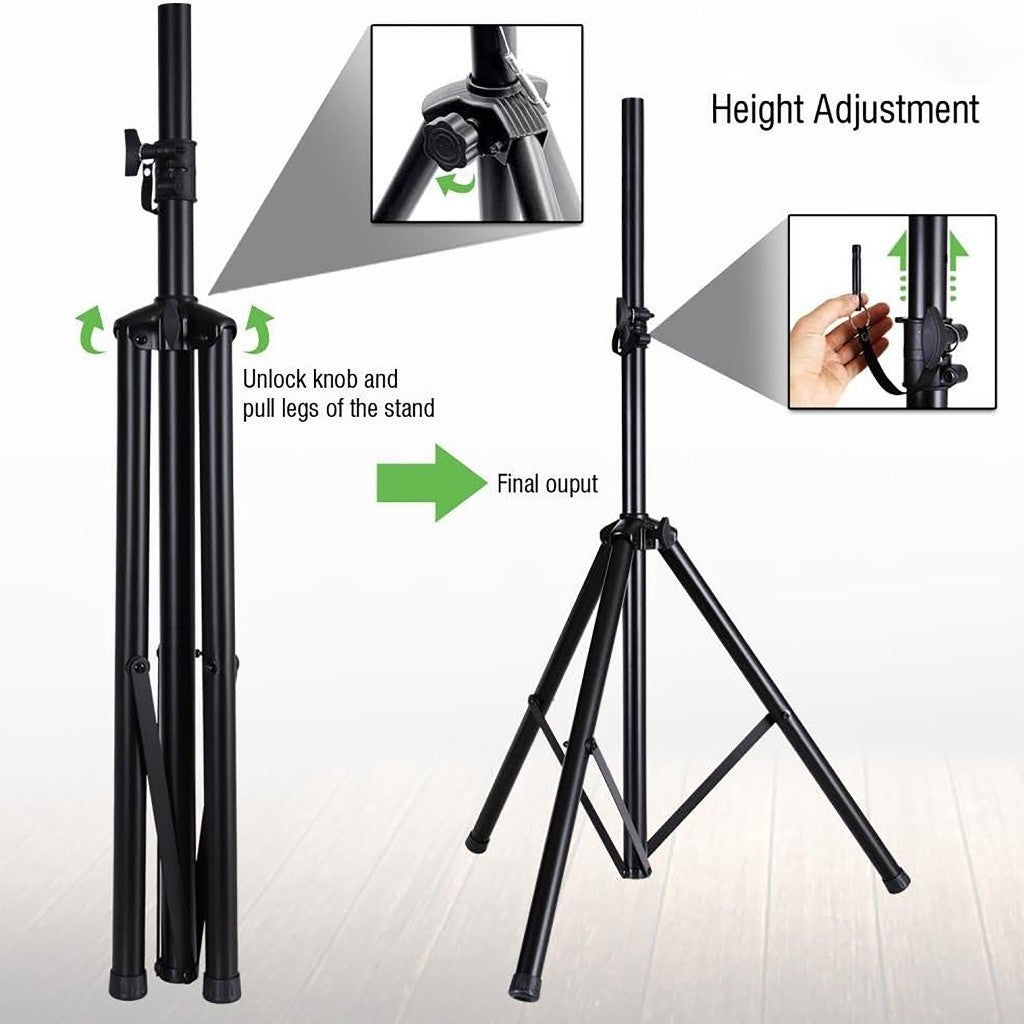 Height Adjustment

Unlock knob and pull legs of the stand

Final ouput