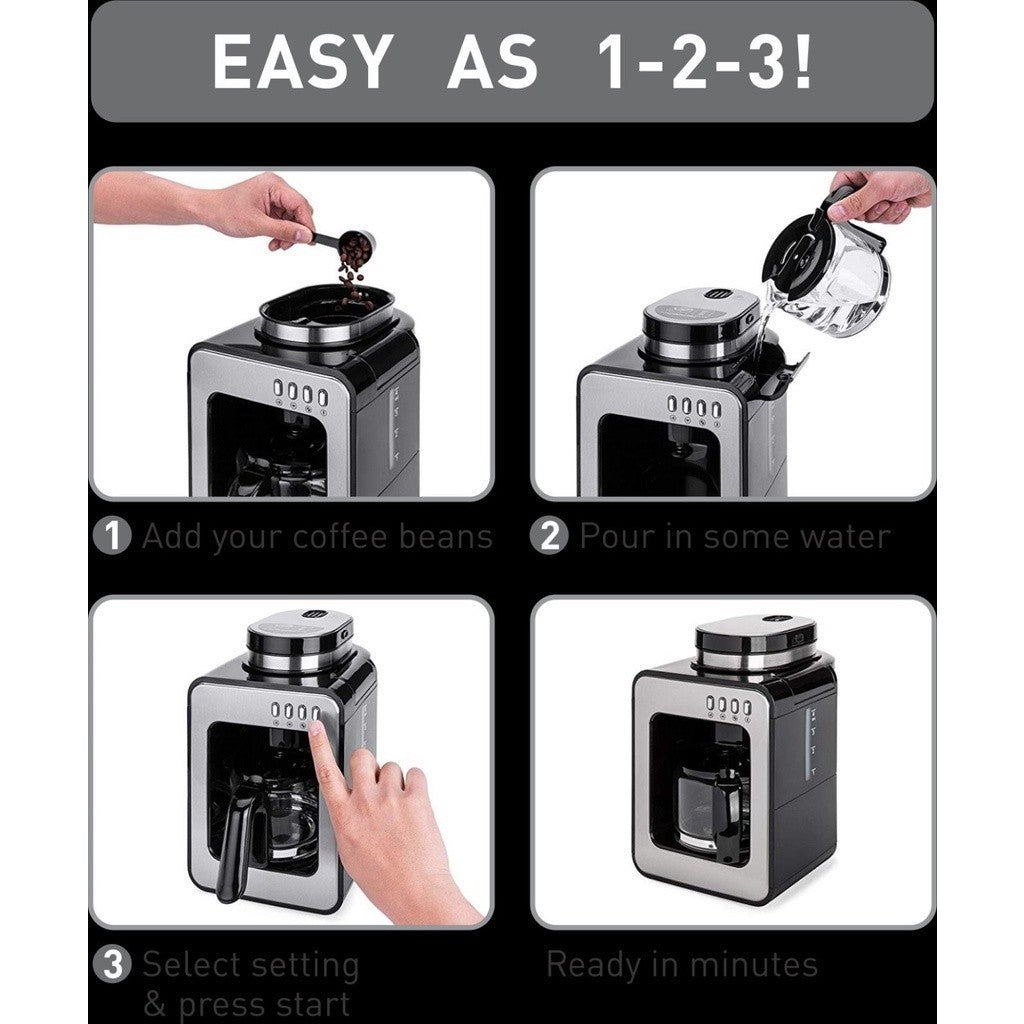 EASY AS 1-2-3!

1 Add your coffee beans

2 Pour in some water

3 Select setting & press start

Ready in minutes