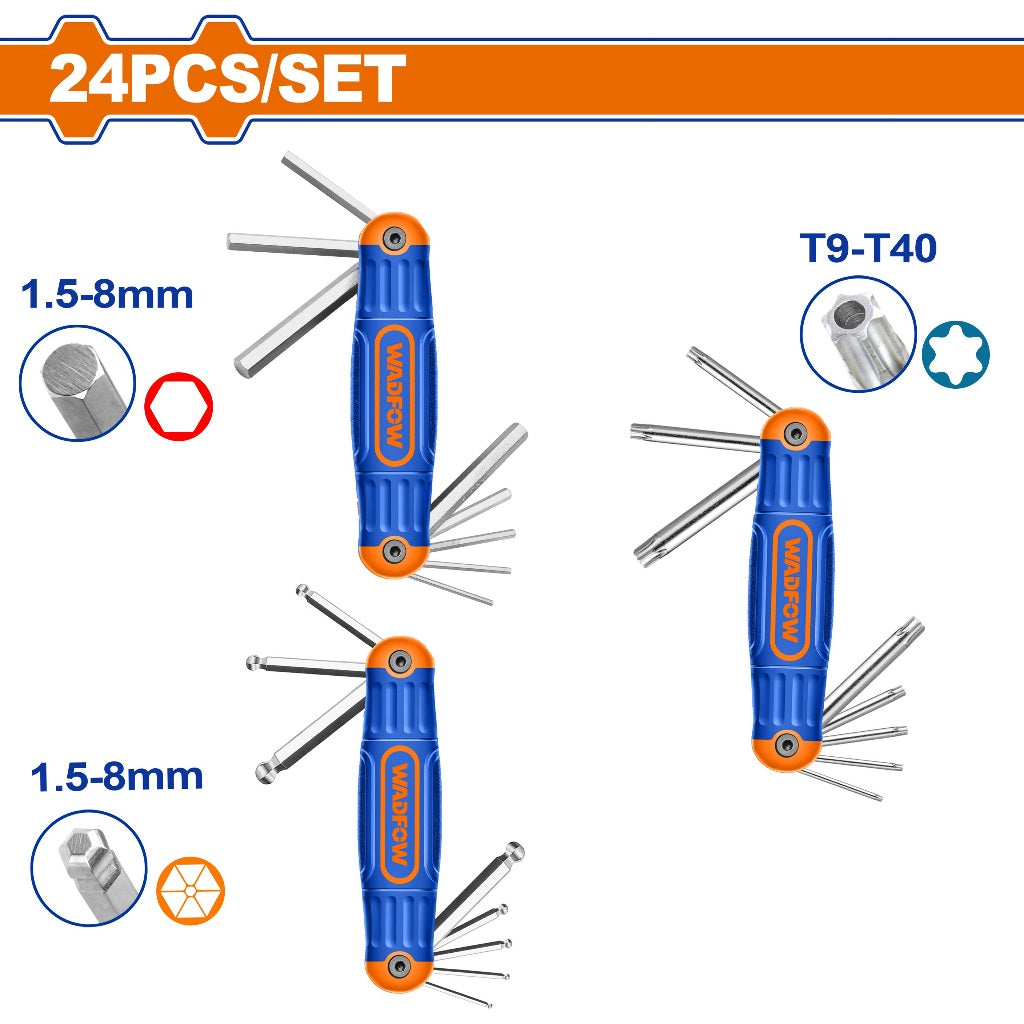 24PCS/SET

1.5-8mm

WADFOW

T9-T40

WADFOW

1.5-8mm

WADFOW