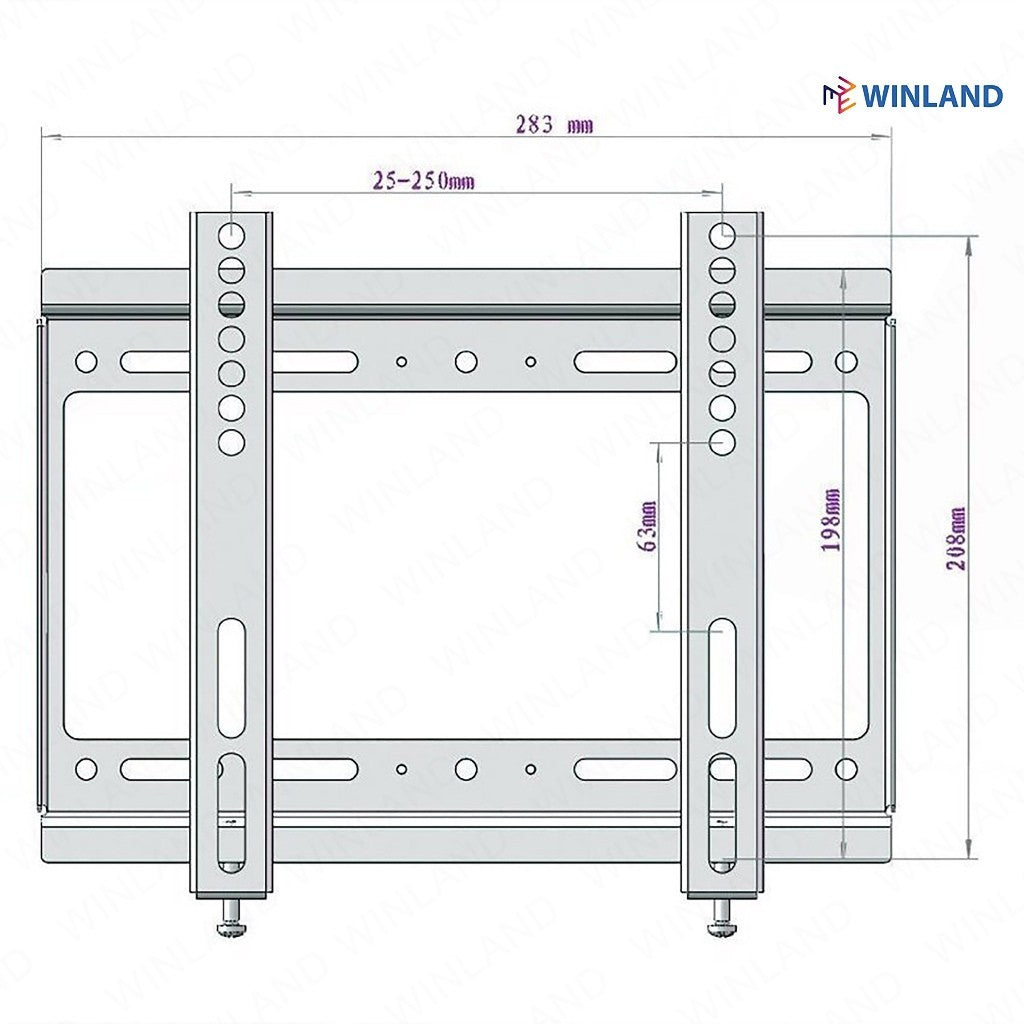 WINLAND

283 mm

25-250mm

63mm

198mm

208mm